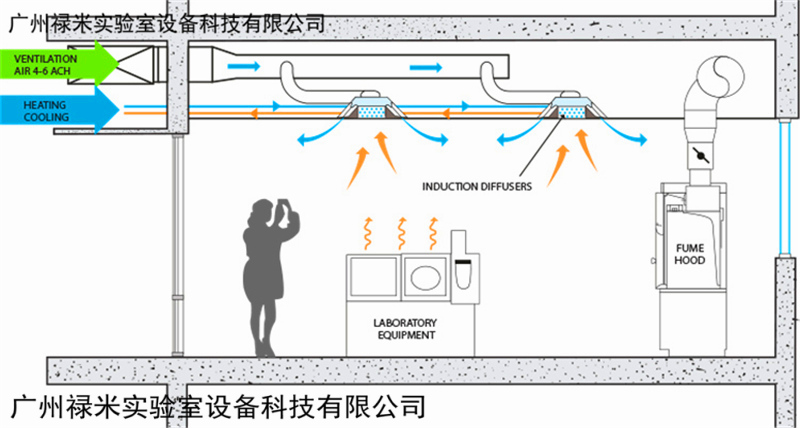 广州禄米实验室设备科技有限公司

VENTILATION AIR 4-6 ACH

HEATING COOLING

INDUCTION DIFFUSERS

FUME HOOD

LABORATORY EQUIPMENT

广州禄米实验室设备科技有限公司