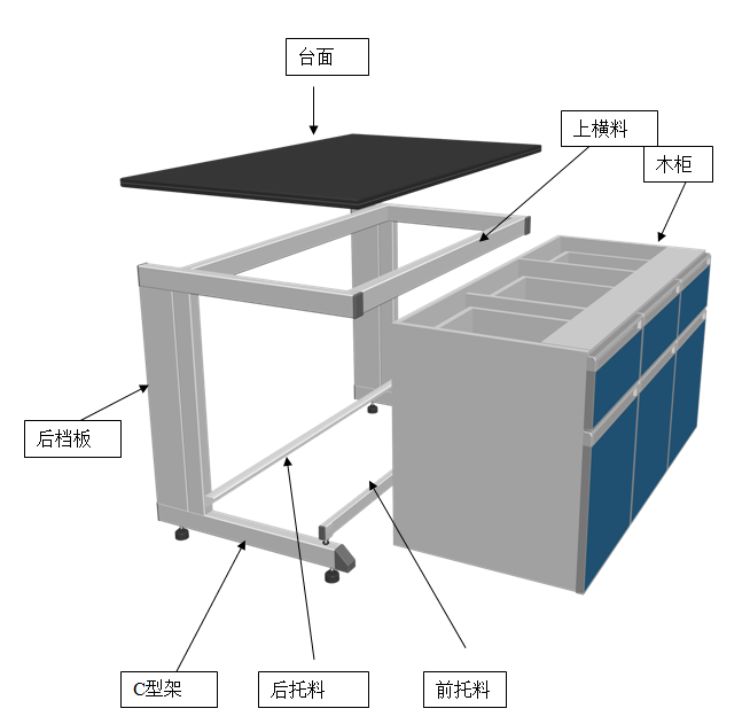 台面

上横料

木柜

后档板

C型架

后托料

前托料